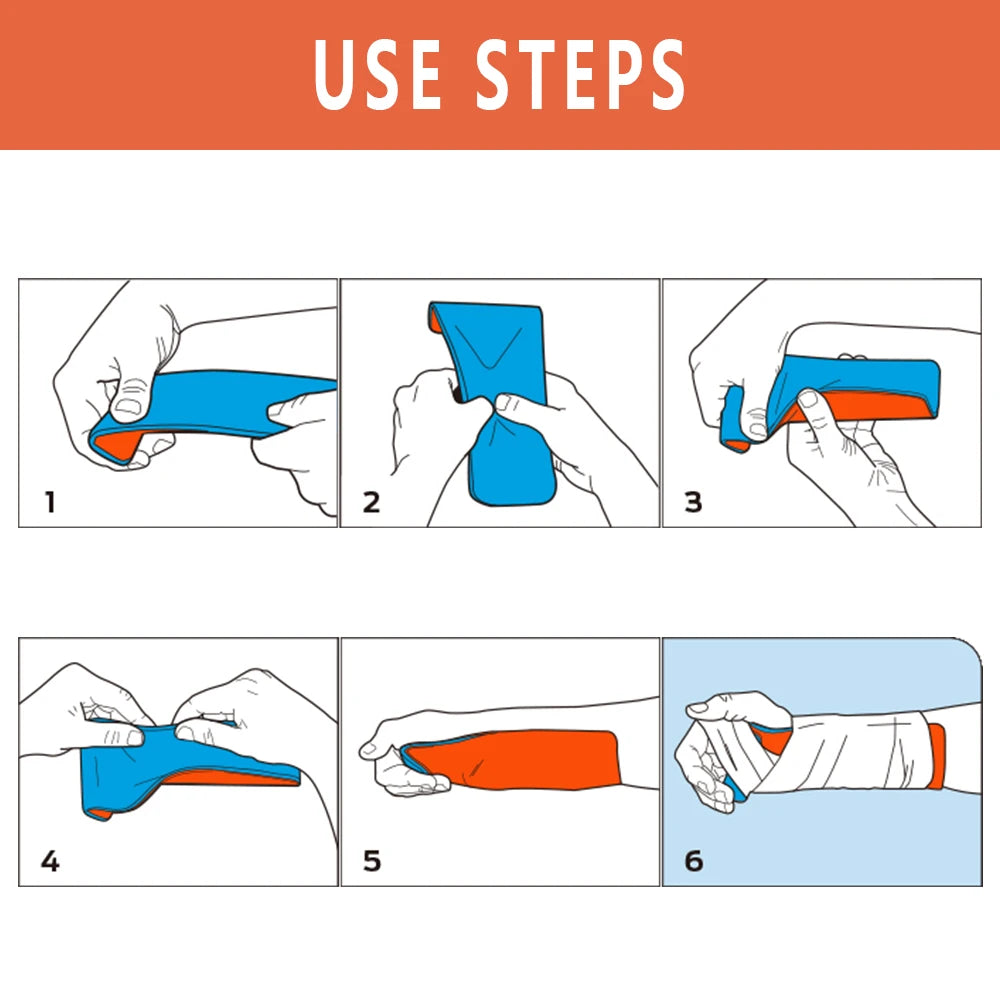 USE STEPS

1

2

3

4

5

6